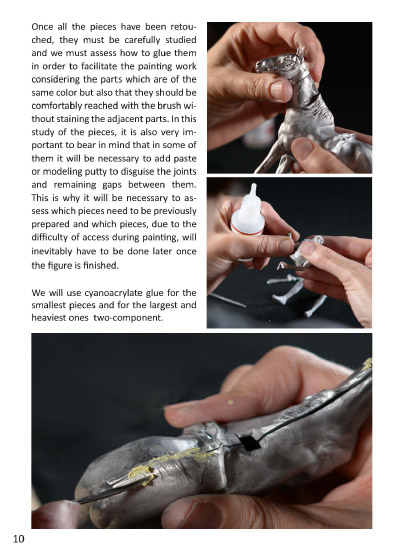 Once all the pieces have been retouched, they must be carefully studied and we must assess how to glue them in order to facilitate the painting work considering the parts which are of the same color but also that they should be comfortably reached with the brush without staining the adjacent parts. In this study of the pieces, it is also very important to bear in mind that in some of them it will be necessary to add paste or modeling putty to disguise the joints and remaining gaps between them. This is why it will be necessary to assess which pieces need to be previously prepared and which pieces, due to the difficulty of access during painting, will inevitably have to be done later once the figure is finished.

We will use cyanoacrylate glue for the smallest pieces and for the largest and heaviest ones two-component.

10